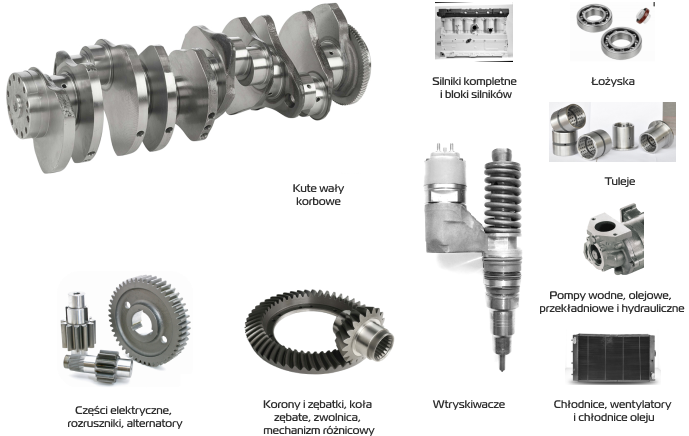 Silniki kompletne
i bloki silników

Łożyska

Tuleje

Kute wały
korbowe

Pompy wodne, olejowe,
przekładniowe i hydrauliczne

Części elektryczne,
rozruszniki, alternatory

Korony i zębatki, koła
zębate, zwolnica,
mechanizm różnicowy

Wtryskiwacze

Chłodnice, wentylatory
i chłodnice oleju